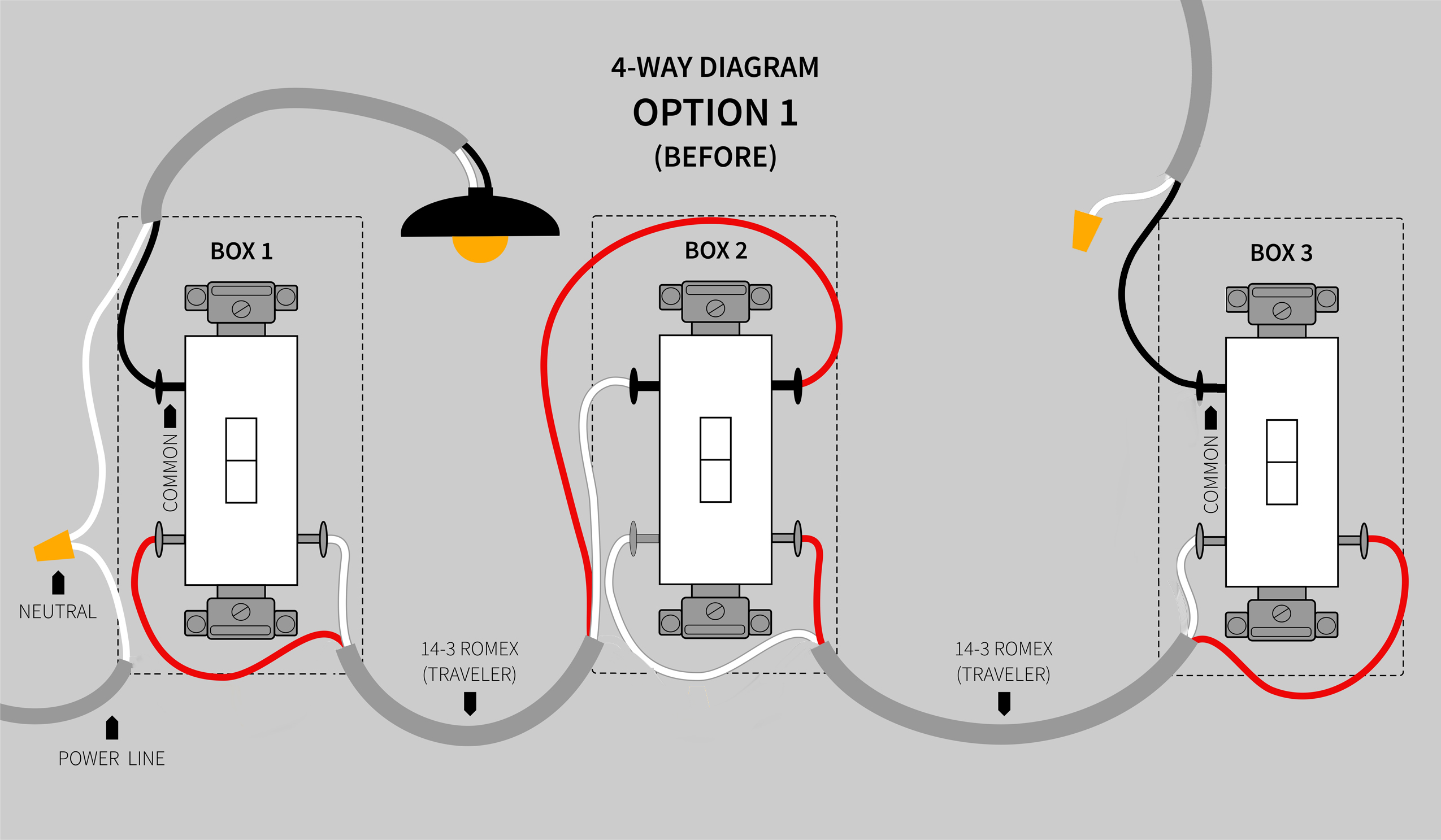 4-WAY DIAGRAM
OPTION 1
(BEFORE)

BOX 1

COMMON

NEUTRAL

POWER LINE

14-3 ROMEX
(TRAVELER)

BOX 2

14-3 ROMEX
(TRAVELER)

BOX 3

COMMON